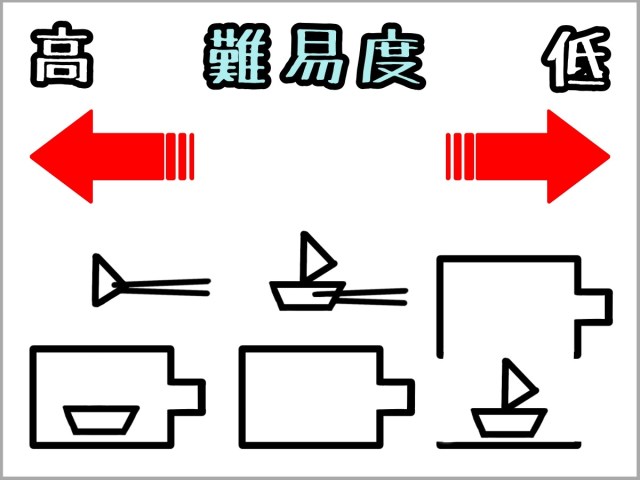 高 難易度 低