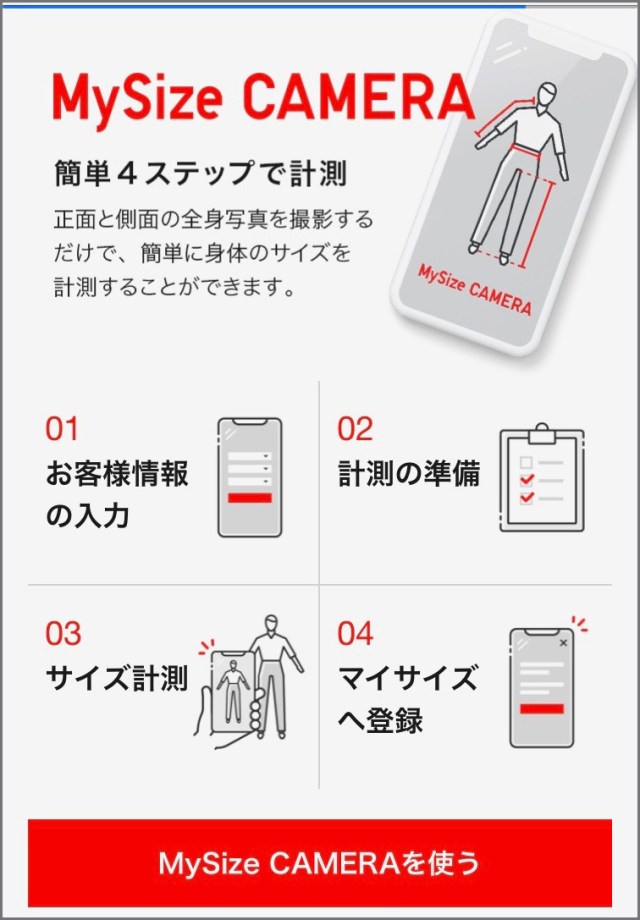 MySize CAMERA

簡単４ステップで計測

正面と側面の全身写真を撮影するだけで、簡単に身体のサイズを計測することができます。

MySize CAMERA

01
お客様情報の入力

02
計測の準備

03
サイズ計測

04
マイサイズへ登録

MySize CAMERAを使う